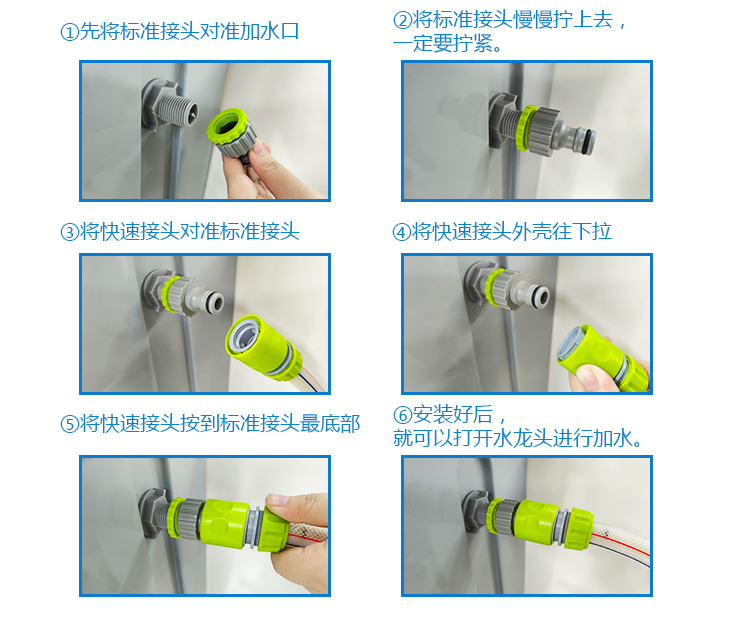 ①先将标准接头对准加水口

②将标准接头慢慢拧上去，一定要拧紧。

③将快速接头对准标准接头

④将快速接头外壳往下拉

⑤将快速接头按到标准接头最底部

⑥安装好后，就可以打开水龙头进行加水。